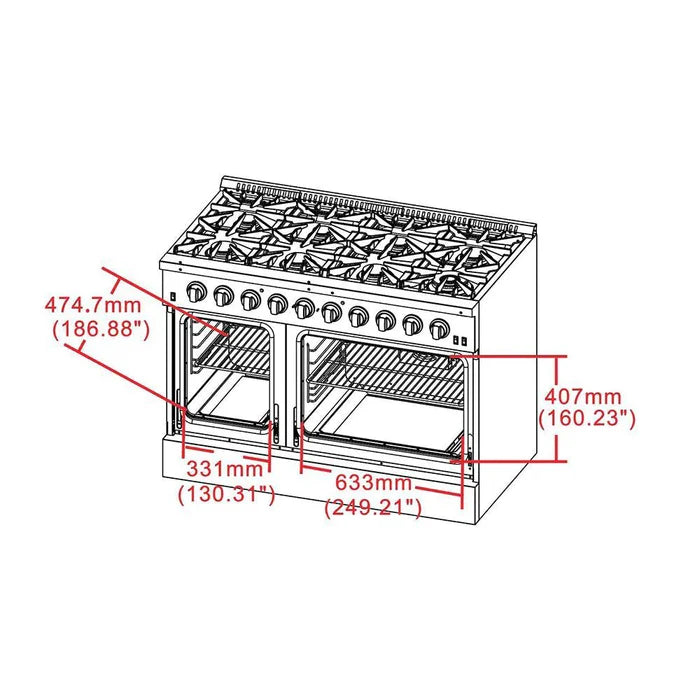 474.7mm
(186.88")

407mm
(160.23")

331mm
(130.31")

633mm
(249.21")