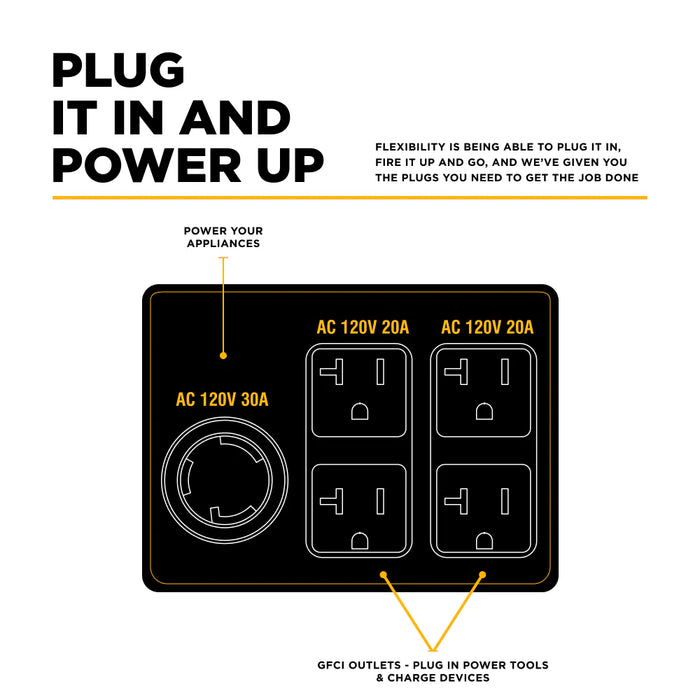 PLUG
IT IN AND
POWER UP

FLEXIBILITY IS BEING ABLE TO PLUG IT IN, FIRE IT UP AND GO, AND WE'VE GIVEN YOU THE PLUGS YOU NEED TO GET THE JOB DONE

POWER YOUR APPLIANCES

AC 120V 30A

AC 120V 20A

AC 120V 20A

GFCI OUTLETS - PLUG IN POWER TOOLS & CHARGE DEVICES